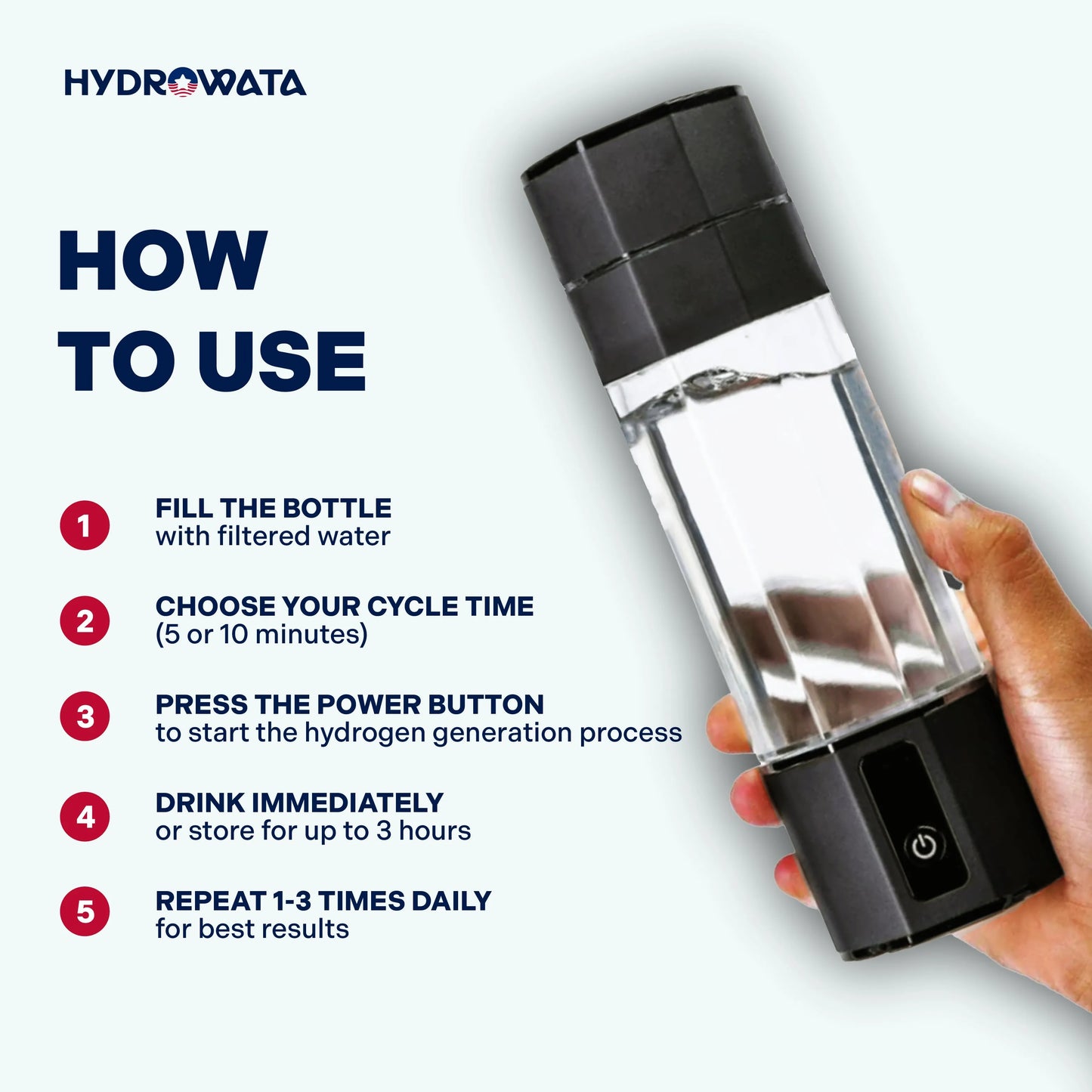 HYDROWATA

HOW TO USE

1 FILL THE BOTTLE with filtered water

2 CHOOSE YOUR CYCLE TIME (5 or 10 minutes)

3 PRESS THE POWER BUTTON to start the hydrogen generation process

4 DRINK IMMEDIATELY or store for up to 3 hours

5 REPEAT 1-3 TIMES DAILY for best results